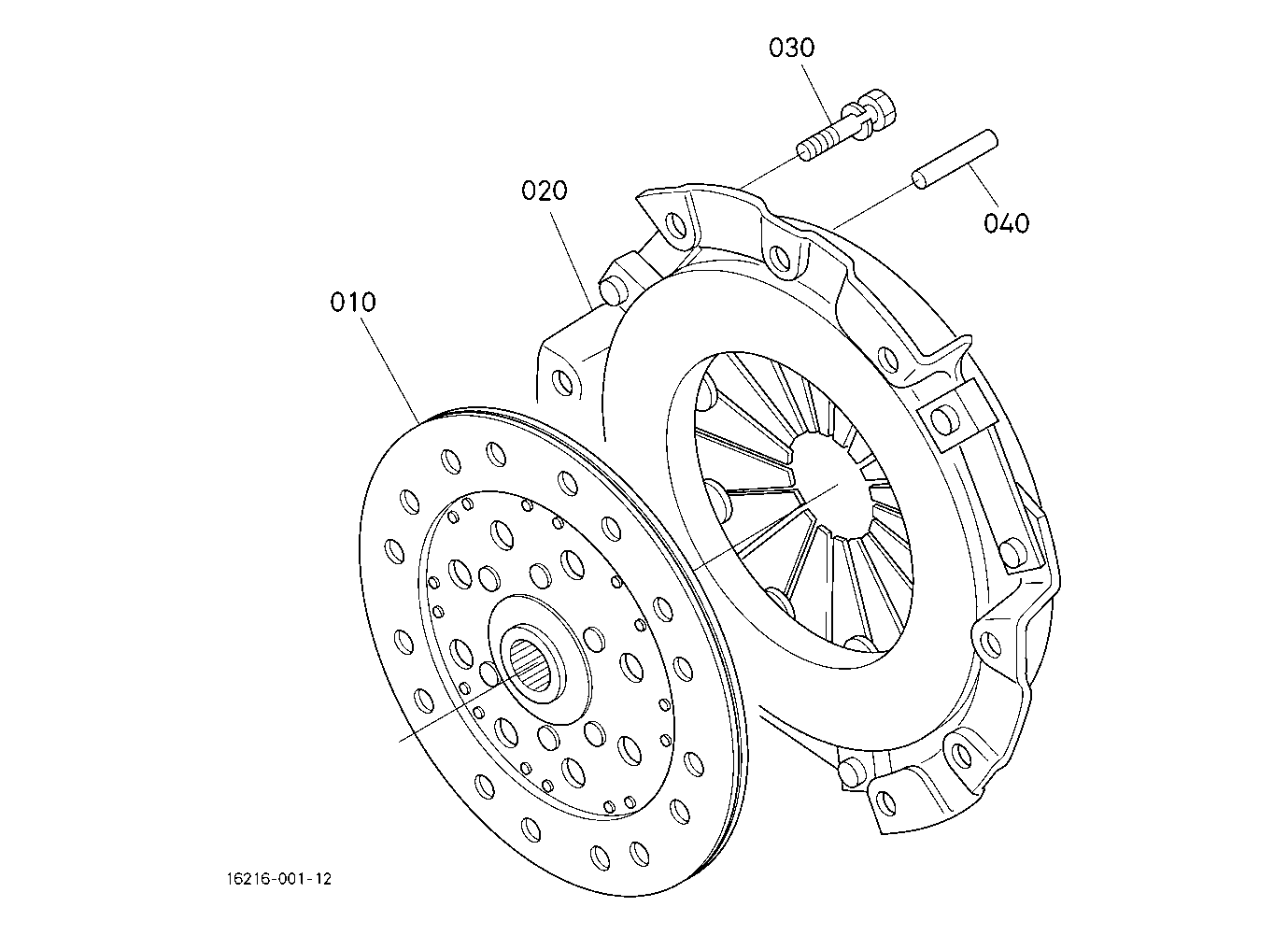 030

020

040

010

16216-001-12